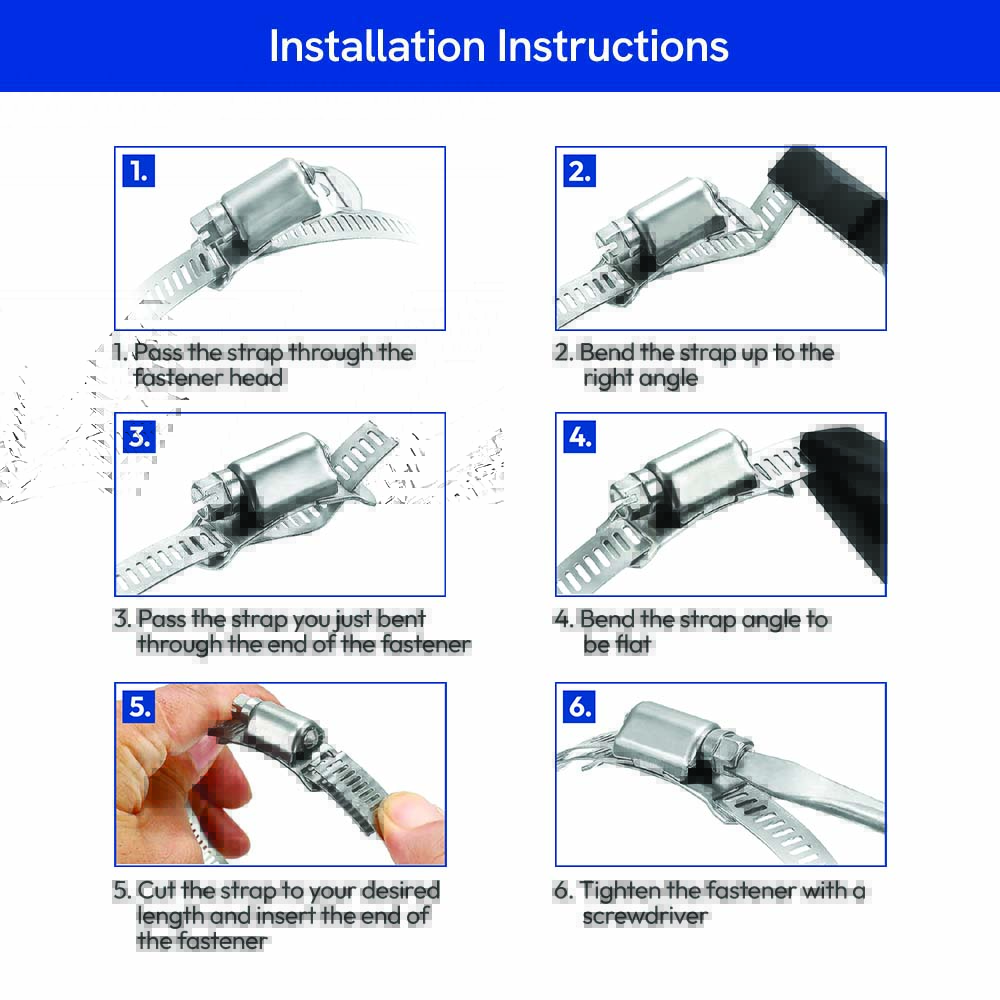 Installation Instructions

1.

1. Pass the strap through the fastener head

2.

2. Bend the strap up to the right angle

3.

3. Pass the strap you just bent through the end of the fastener

4.

4. Bend the strap angle to be flat

5.

5. Cut the strap to your desired length and insert the end of the fastener

6.

6. Tighten the fastener with a screwdriver