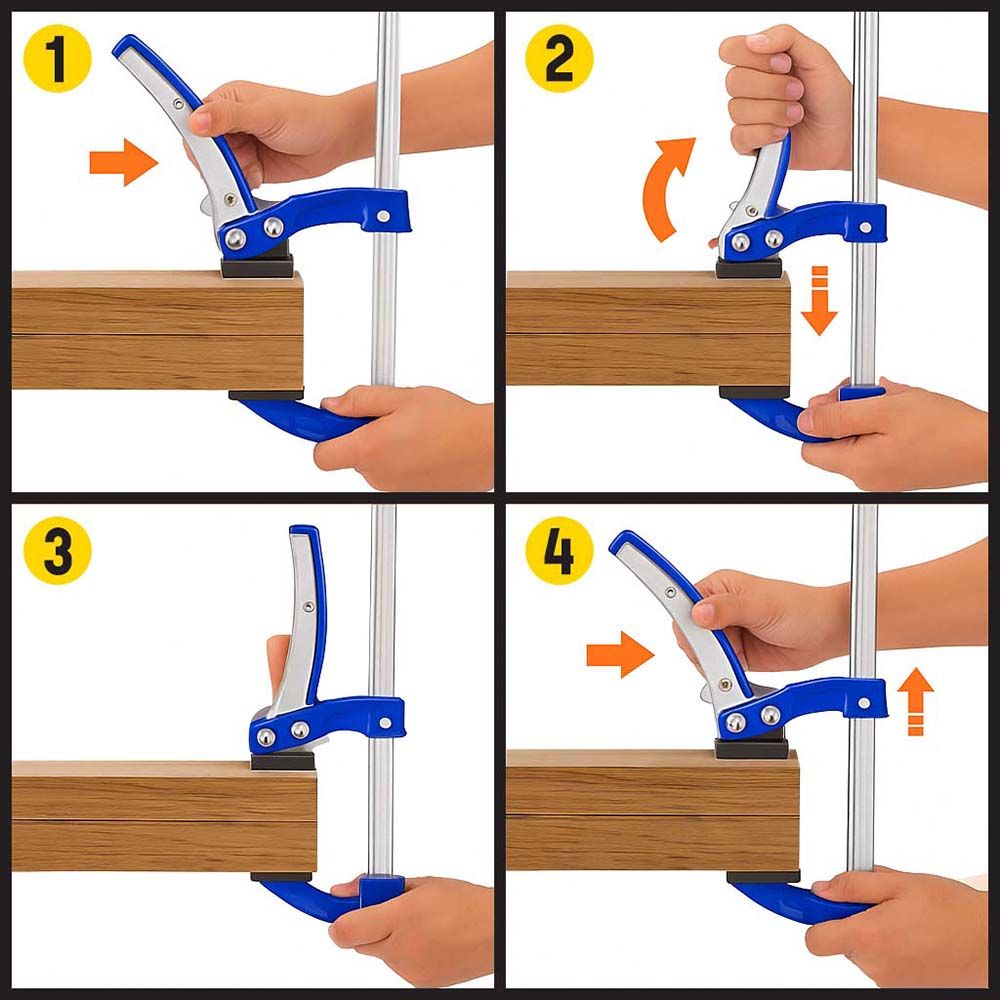 1

2

3

4