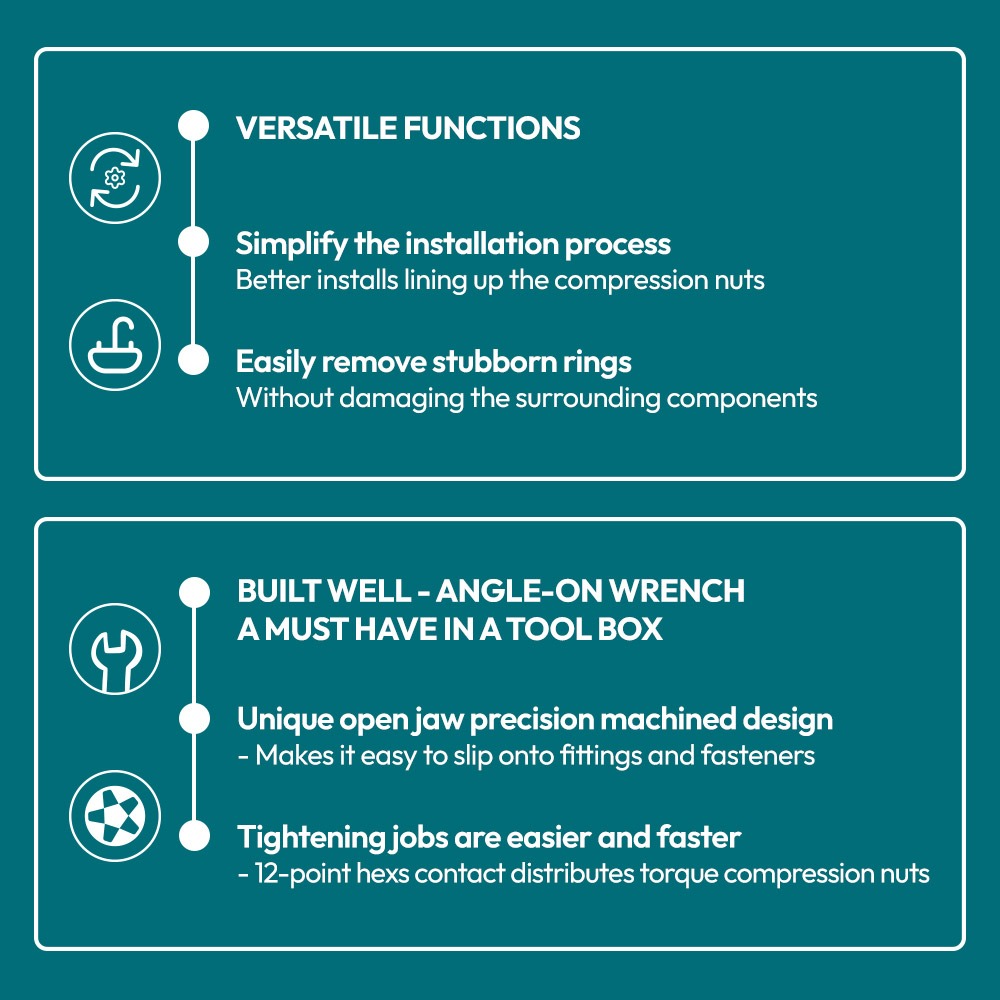 VERSATILE FUNCTIONS

Simplify the installation process
Better installs lining up the compression nuts

Easily remove stubborn rings
Without damaging the surrounding components

BUILT WELL - ANGLE-ON WRENCH
A MUST HAVE IN A TOOL BOX

Unique open jaw precision machined design
- Makes it easy to slip onto fittings and fasteners

Tightening jobs are easier and faster
- 12-point hexs contact distributes torque compression nuts