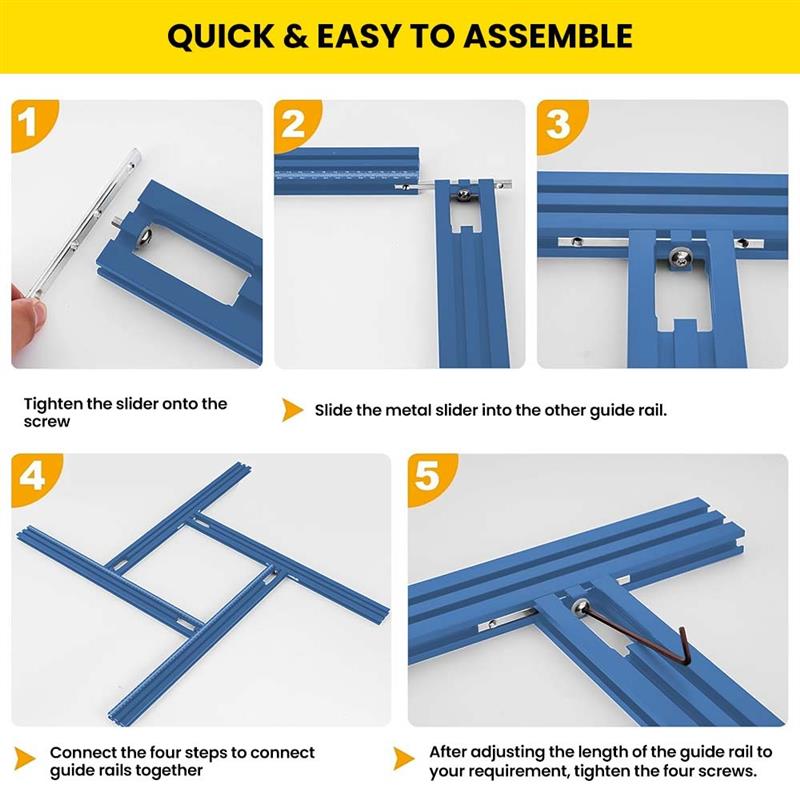 QUICK & EASY TO ASSEMBLE

1

2

3

Tighten the slider onto the screw

Slide the metal slider into the other guide rail.

4

5

Connect the four steps to connect guide rails together

After adjusting the length of the guide rail to your requirement, tighten the four screws.