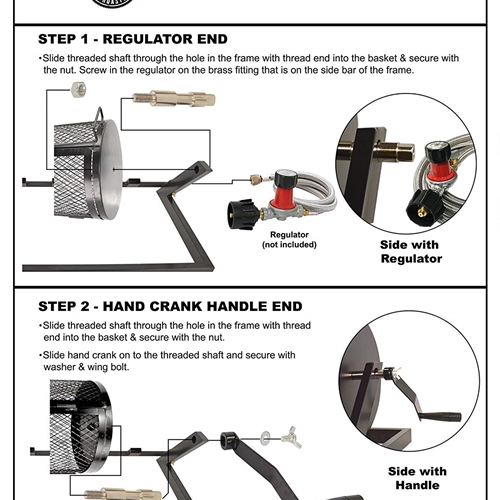 STEP 1 - REGULATOR END

•Slide threaded shaft through the hole in the frame with thread end into the basket & secure with the nut. Screw in the regulator on the brass fitting that is on the side bar of the frame.

Regulator
(not included)

Side with
Regulator

STEP 2 - HAND CRANK HANDLE END

•Slide threaded shaft through the hole in the frame with thread end into the basket & secure with the nut.

•Slide hand crank on to the threaded shaft and secure with washer & wing bolt.

Side with
Handle