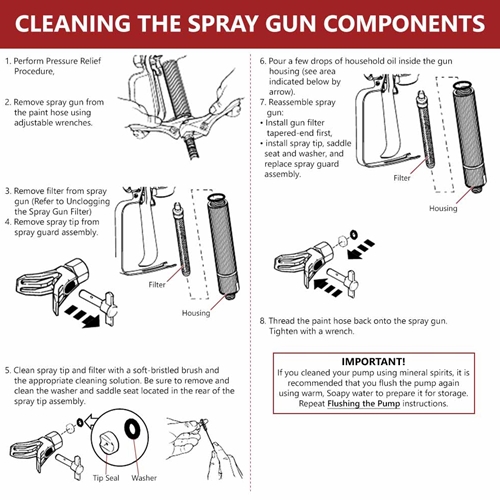 CLEANING THE SPRAY GUN COMPONENTS

1. Perform Pressure Relief Procedure,

2. Remove spray gun from the paint hose using adjustable wrenches.

3. Remove filter from spray gun (Refer to Unclogging the Spray Gun Filter)
4. Remove spray tip from spray guard assembly.

Filter

Housing

5. Clean spray tip and filter with a soft-bristled brush and the appropriate cleaning solution. Be sure to remove and clean the washer and saddle seat located in the rear of the spray tip assembly.

Tip Seal

Washer

6. Pour a few drops of household oil inside the gun housing (see area indicated below by arrow).
7. Reassemble spray gun:
• Install gun filter tapered-end first,
• install spray tip, saddle seat and washer, and replace spray guard assembly.

Filter

Housing

8. Thread the paint hose back onto the spray gun. Tighten with a wrench.

IMPORTANT!
If you cleaned your pump using mineral spirits, it is recommended that you flush the pump again using warm, Soapy water to prepare it for storage. Repeat Flushing the Pump instructions.