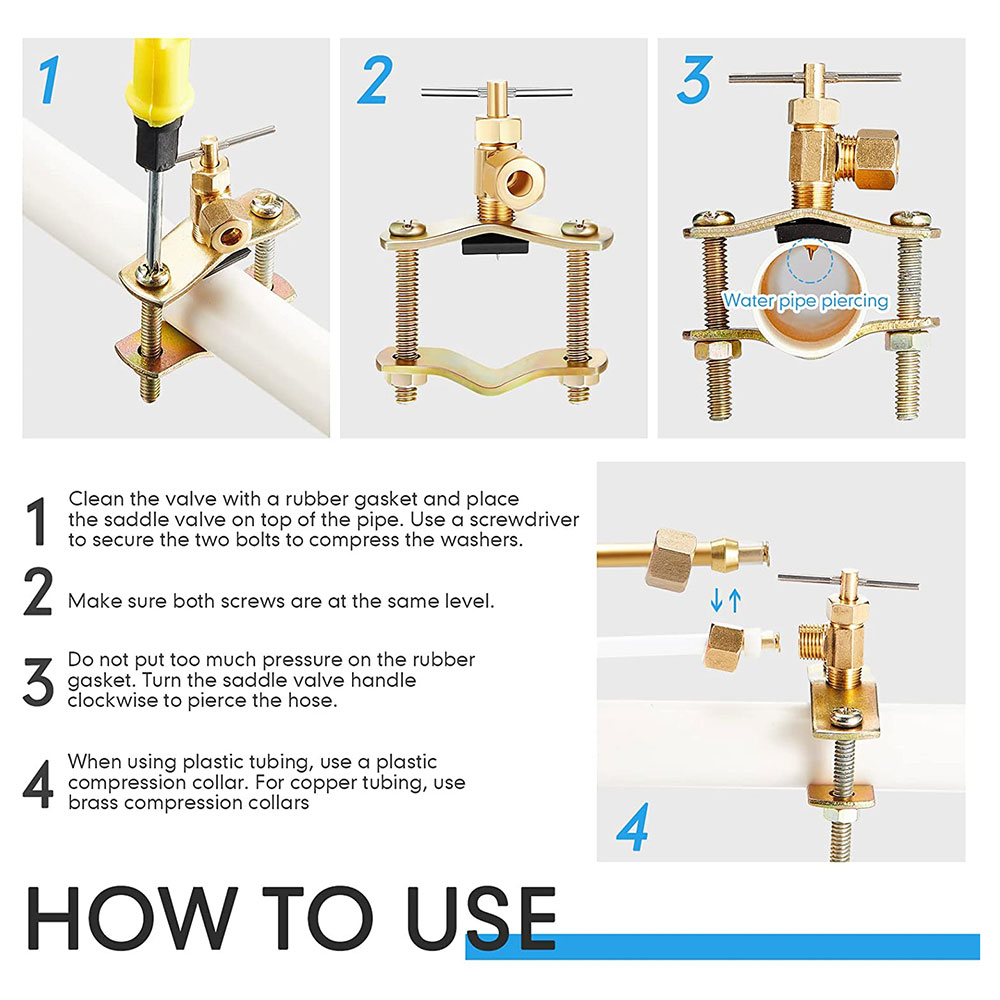 1

2

3

Water pipe piercing

1 Clean the valve with a rubber gasket and place the saddle valve on top of the pipe. Use a screwdriver to secure the two bolts to compress the washers.

2 Make sure both screws are at the same level.

3 Do not put too much pressure on the rubber gasket. Turn the saddle valve handle clockwise to pierce the hose.

4 When using plastic tubing, use a plastic compression collar. For copper tubing, use brass compression collars

4

HOW TO USE